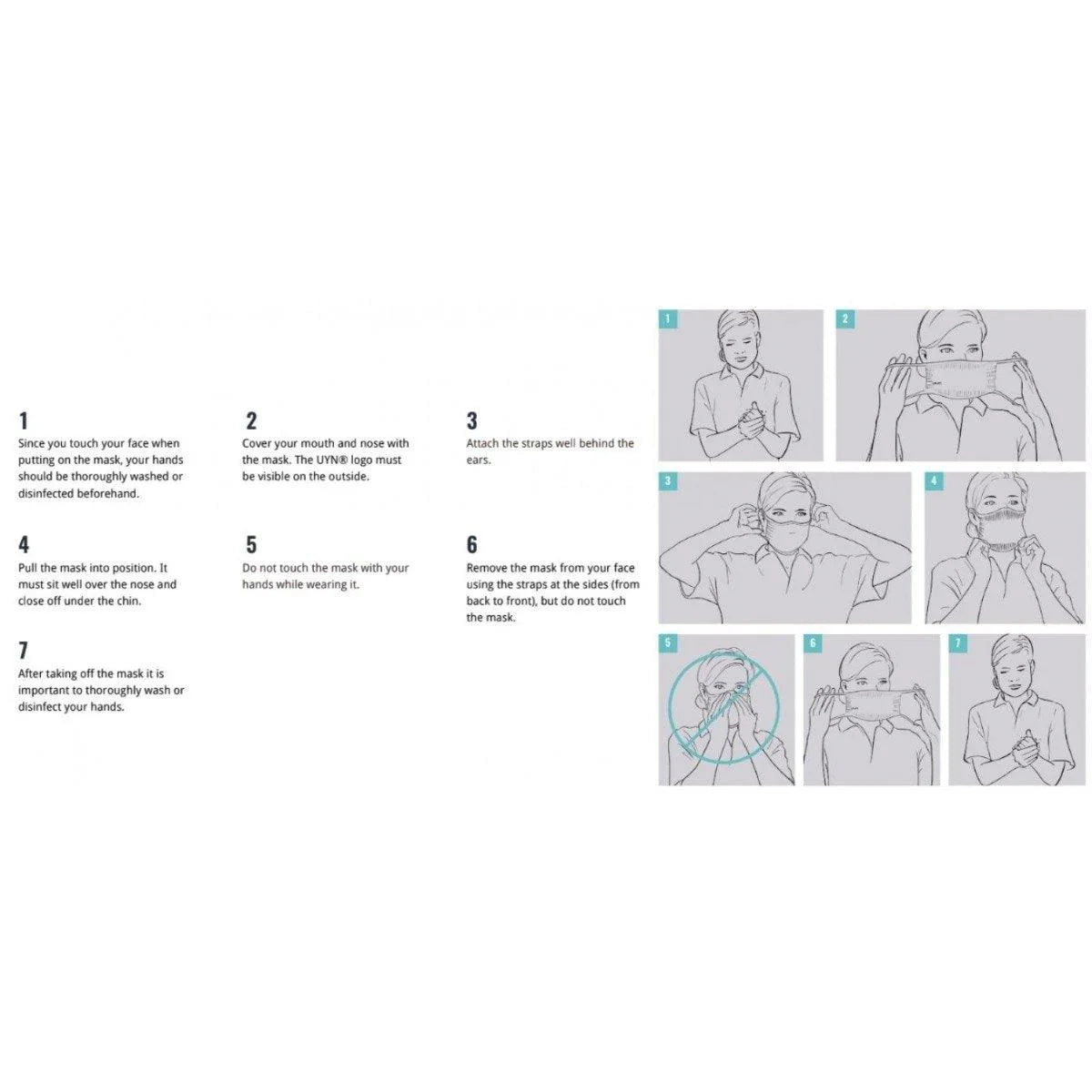 1
Since you touch your face when putting on the mask, your hands should be thoroughly washed or disinfected beforehand.

2
Cover your mouth and nose with the mask. The UYN® logo must be visible on the outside.

3
Attach the straps well behind the ears.

4
Pull the mask into position. It must sit well over the nose and close off under the chin.

5
Do not touch the mask with your hands while wearing it.

6
Remove the mask from your face using the straps at the sides (from back to front), but do not touch the mask.

7
After taking off the mask it is important to thoroughly wash or disinfect your hands.

1

2

3

4

5

6

7