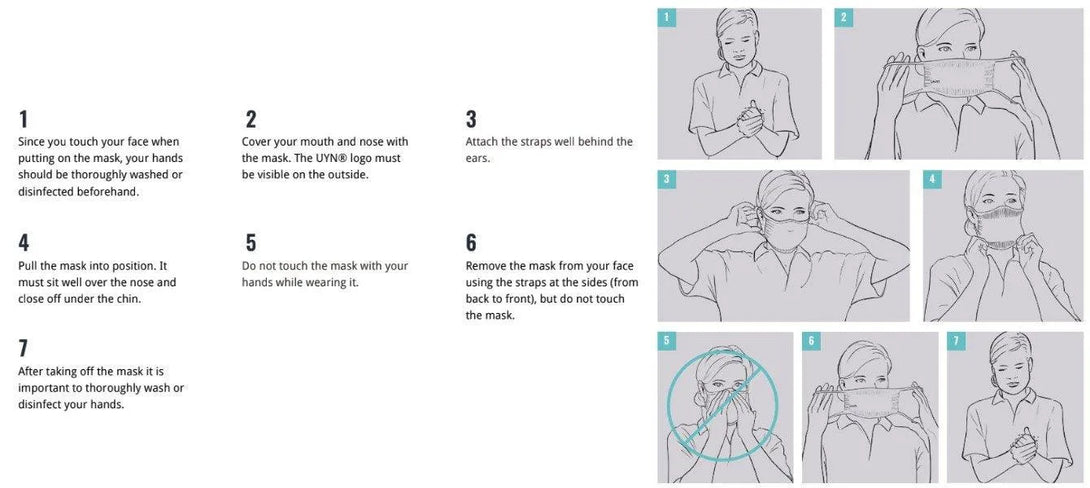 1
Since you touch your face when putting on the mask, your hands should be thoroughly washed or disinfected beforehand.

2
Cover your mouth and nose with the mask. The UYN® logo must be visible on the outside.

3
Attach the straps well behind the ears.

4
Pull the mask into position. It must sit well over the nose and close off under the chin.

5
Do not touch the mask with your hands while wearing it.

6
Remove the mask from your face using the straps at the sides (from back to front), but do not touch the mask.

7
After taking off the mask it is important to thoroughly wash or disinfect your hands.

1

2

3

4

5

6

7